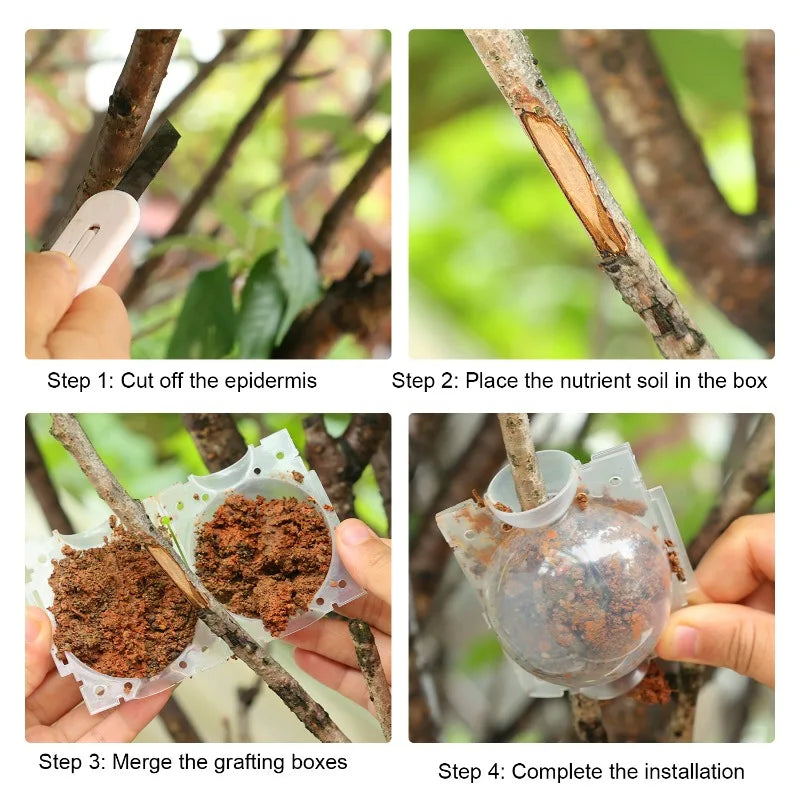 Step 1: Cut off the epidermis

Step 2: Place the nutrient soil in the box

Step 3: Merge the grafting boxes

Step 4: Complete the installation