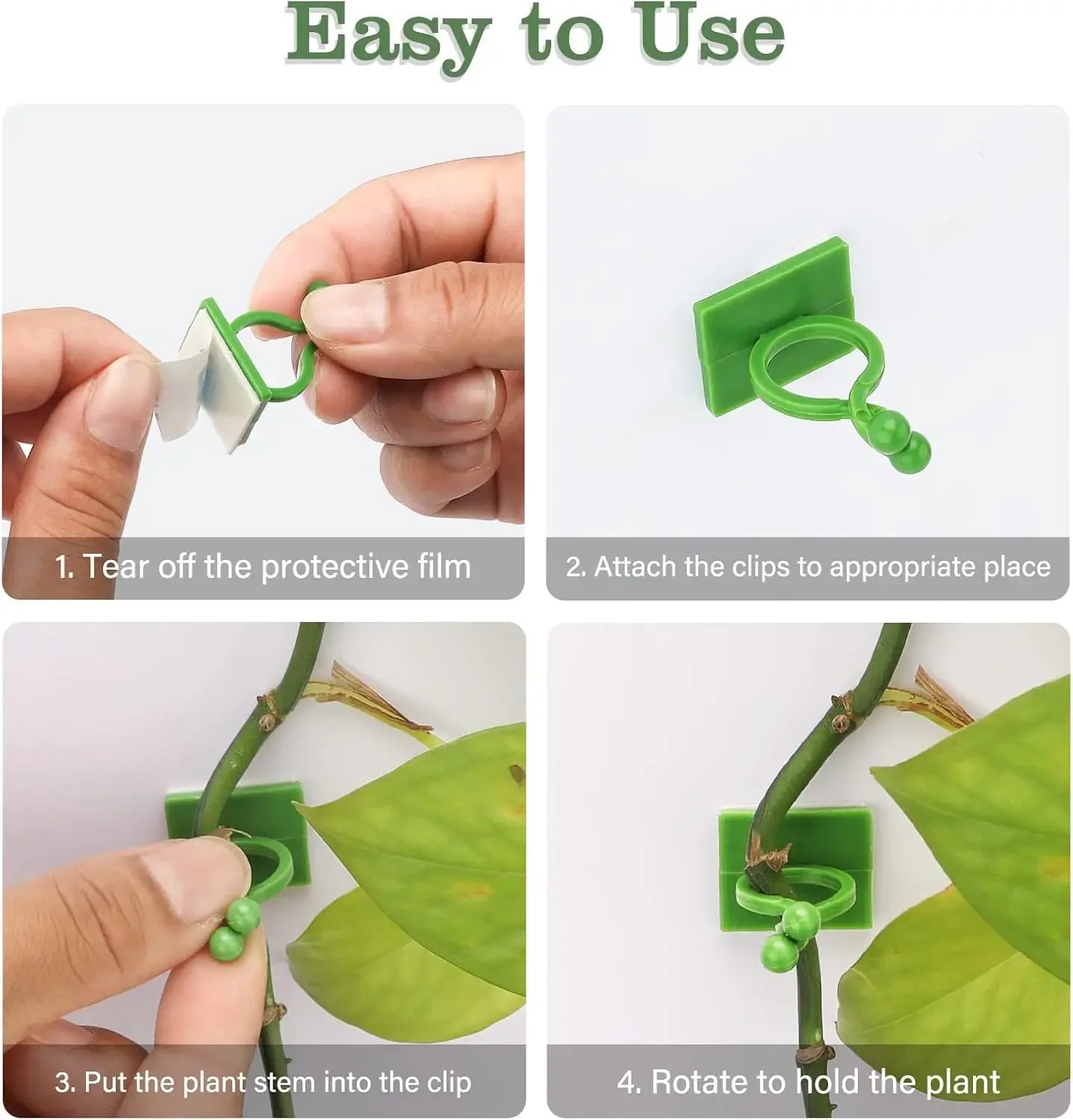 Easy to Use

1. Tear off the protective film

2. Attach the clips to appropriate place

3. Put the plant stem into the clip

4. Rotate to hold the plant